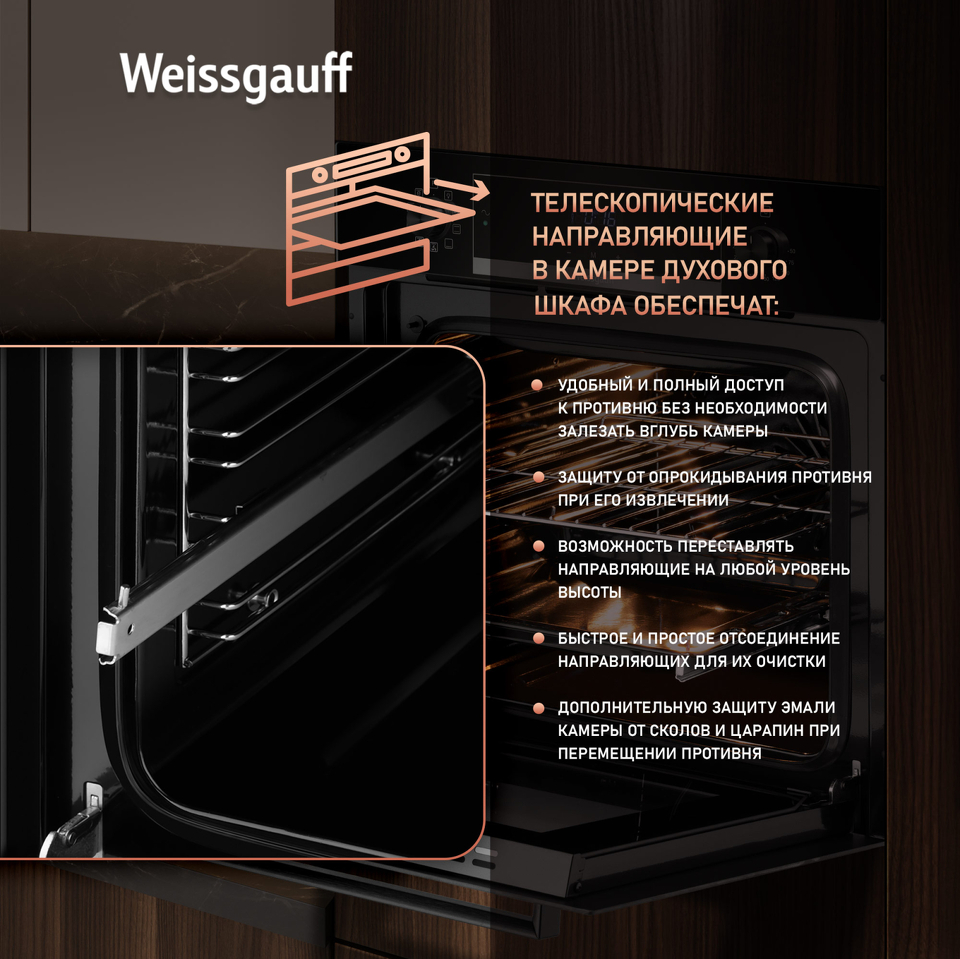 Weissgauff

ТЕЛЕСКОПИЧЕСКИЕ НАПРАВЛЯЮЩИЕ В КАМЕРЕ ДУХОВОГО ШКАФА ОБЕСПЕЧАТ:

УДОБНЫЙ И ПОЛНЫЙ ДОСТУП К ПРОТИВНЮ БЕЗ НЕОБХОДИМОСТИ ЗАЛЕЗАТЬ ВГЛУБЬ КАМЕРЫ

ЗАЩИТУ ОТ ОПРОКИДЫВАНИЯ ПРОТИВНЯ ПРИ ЕГО ИЗВЛЕЧЕНИИ

ВОЗМОЖНОСТЬ ПЕРЕСТАВЛЯТЬ НАПРАВЛЯЮЩИЕ НА ЛЮБОЙ УРОВЕНЬ ВЫСОТЫ

БЫСТРОЕ И ПРОСТОЕ ОТСОЕДИНЕНИЕ НАПРАВЛЯЮЩИХ ДЛЯ ИХ ОЧИСТКИ

ДОПОЛНИТЕЛЬНУЮ ЗАЩИТУ ЭМАЛИ КАМЕРЫ ОТ СКОЛОВ И ЦАРАПИН ПРИ ПЕРЕМЕЩЕНИИ ПРОТИВНЯ