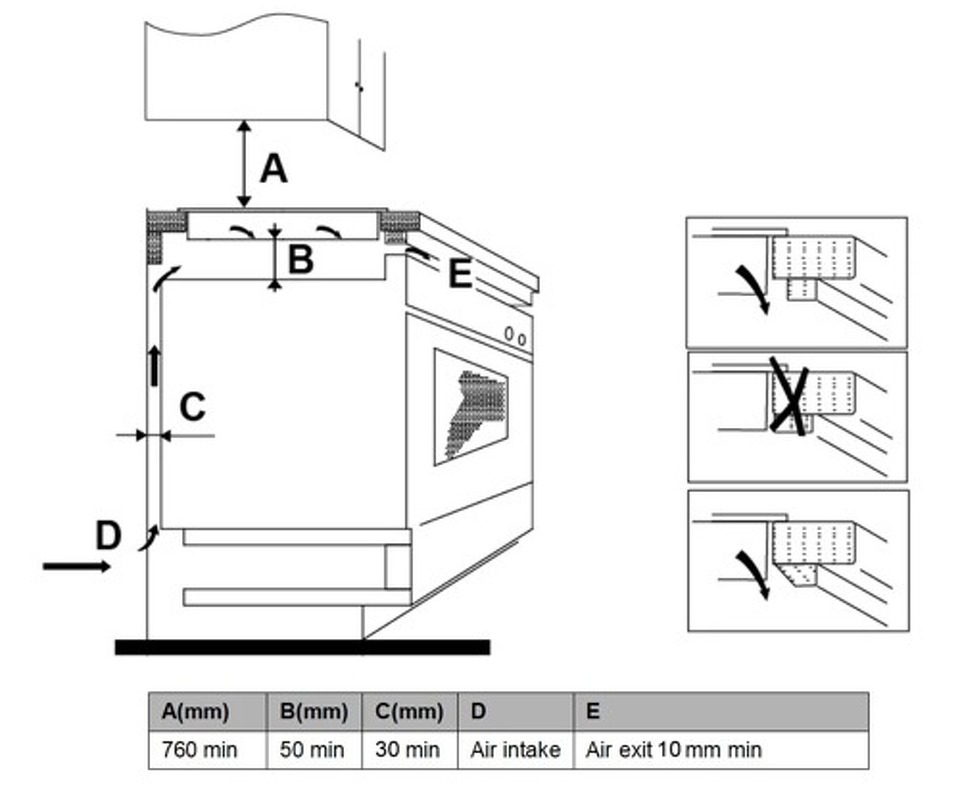 A

B

E

C

D

| A(mm) | B(mm) | C(mm) | D | E |
|---|---|---|---|---|
| 760 min | 50 min | 30 min | Air intake | Air exit 10 mm min |