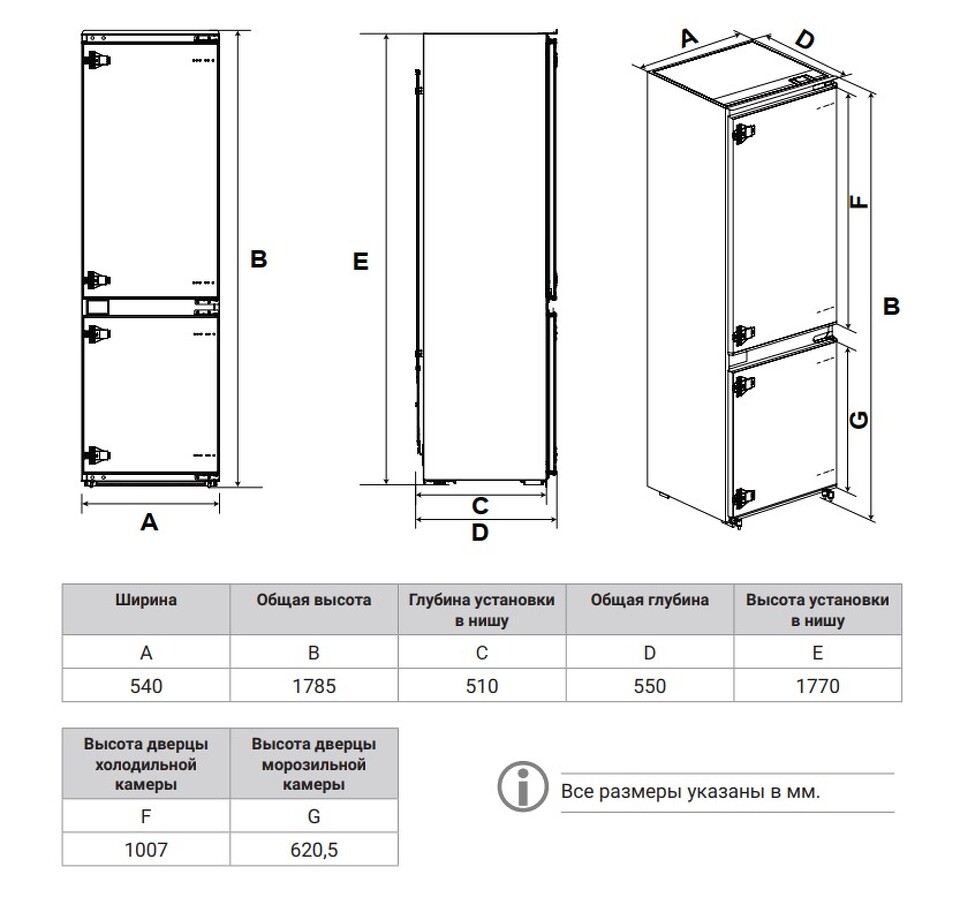 B

A

E

C

D

A

D

F

B

G

| Ширина | Общая высота | Глубина установки в нишу | Общая глубина | Высота установки в нишу |
|---|---|---|---|---|
| A | B | C | D | E |
| 540 | 1785 | 510 | 550 | 1770 |

| Высота дверцы холодильной камеры | Высота дверцы морозильной камеры |
|---|---|
| F | G |
| 1007 | 620,5 |

Все размеры указаны в мм.