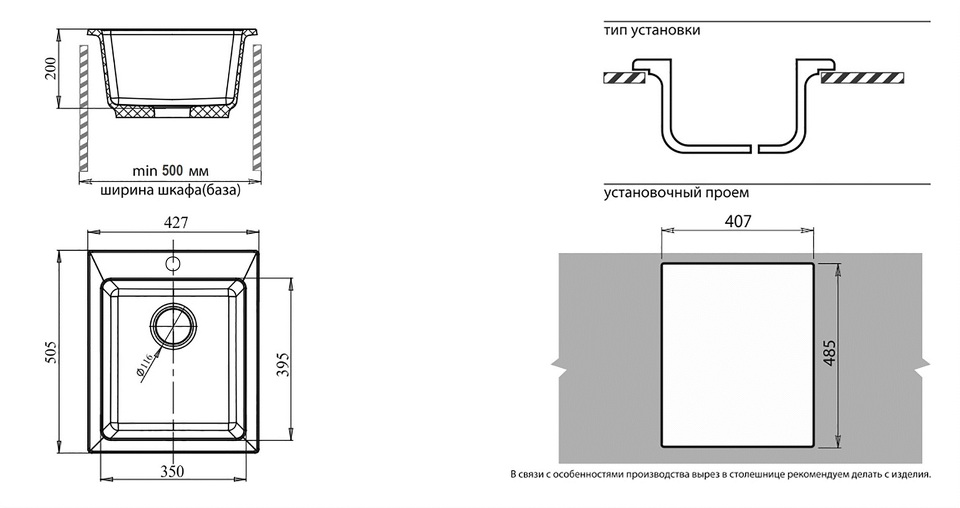 200

min 500 мм
ширина шкафа(база)

427

505

395

Ø116

350

тип установки

установочный проем

407

485

В связи с особенностями производства вырез в столешнице рекомендуем делать с изделия.