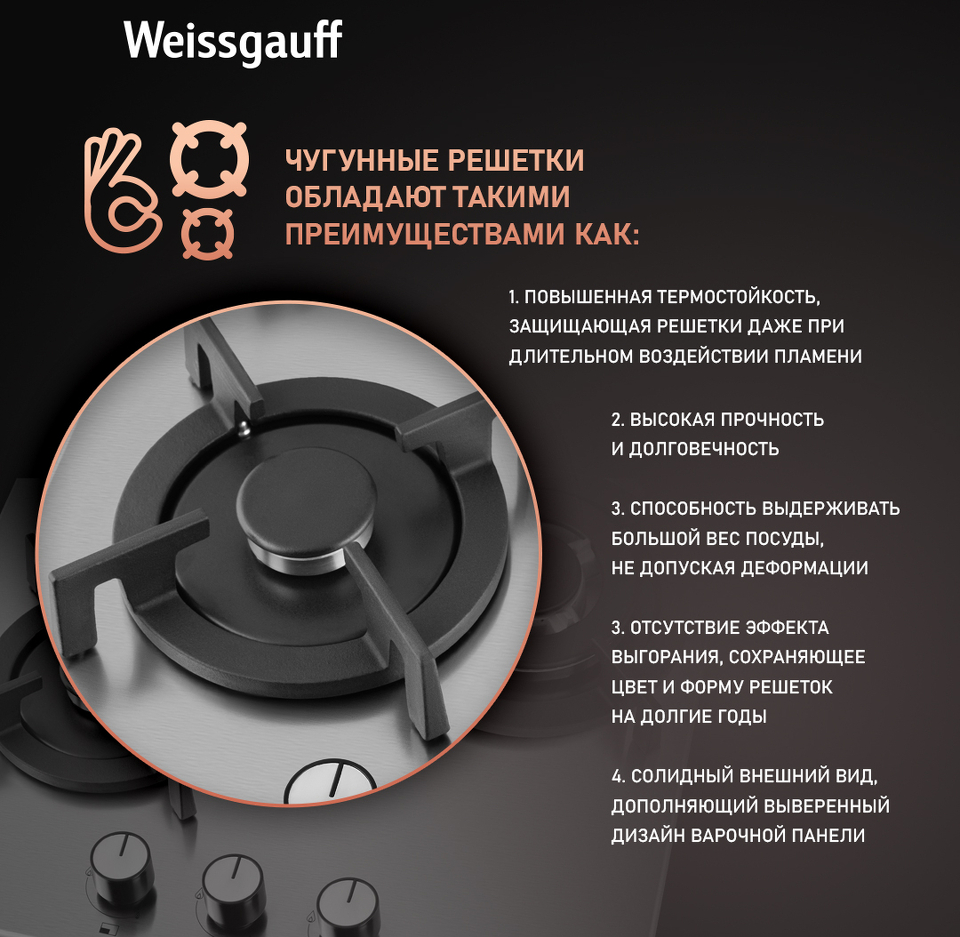 Weissgauff

ЧУГУННЫЕ РЕШЕТКИ ОБЛАДАЮТ ТАКИМИ ПРЕИМУЩЕСТВАМИ КАК:

1. ПОВЫШЕННАЯ ТЕРМОСТОЙКОСТЬ, ЗАЩИЩАЮЩАЯ РЕШЕТКИ ДАЖЕ ПРИ ДЛИТЕЛЬНОМ ВОЗДЕЙСТВИИ ПЛАМЕНИ

2. ВЫСОКАЯ ПРОЧНОСТЬ И ДОЛГОВЕЧНОСТЬ

3. СПОСОБНОСТЬ ВЫДЕРЖИВАТЬ БОЛЬШОЙ ВЕС ПОСУДЫ, НЕ ДОПУСКАЯ ДЕФОРМАЦИИ

3. ОТСУТСТВИЕ ЭФФЕКТА ВЫГОРАНИЯ, СОХРАНЯЮЩЕЕ ЦВЕТ И ФОРМУ РЕШЕТОК НА ДОЛГИЕ ГОДЫ

4. СОЛИДНЫЙ ВНЕШНИЙ ВИД, ДОПОЛНЯЮЩИЙ ВЫВЕРЕННЫЙ ДИЗАЙН ВАРОЧНОЙ ПАНЕЛИ