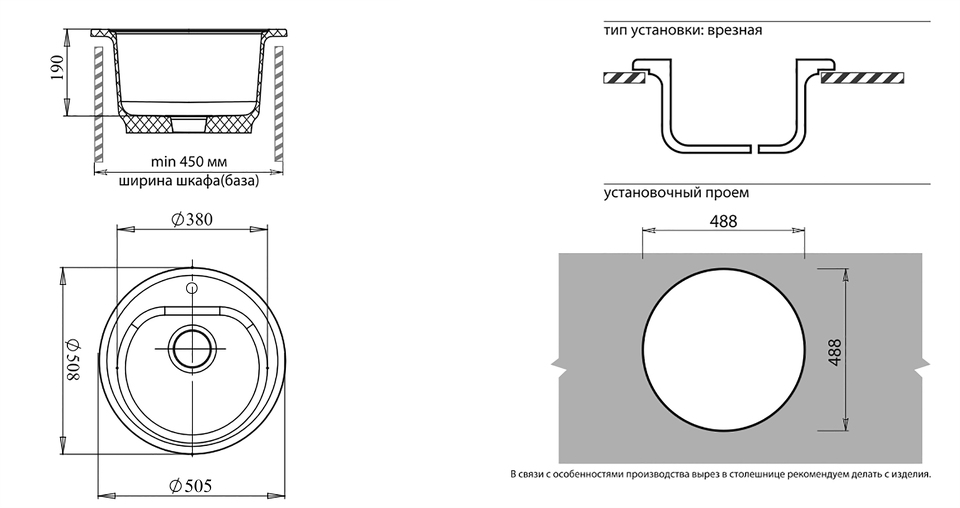 190

min 450 мм
ширина шкафа(база)

$\varnothing 380$

$\varnothing 508$

$\varnothing 505$

тип установки: врезная

установочный проем

488

488

В связи с особенностями производства вырез в столешнице рекомендуем делать с изделия.