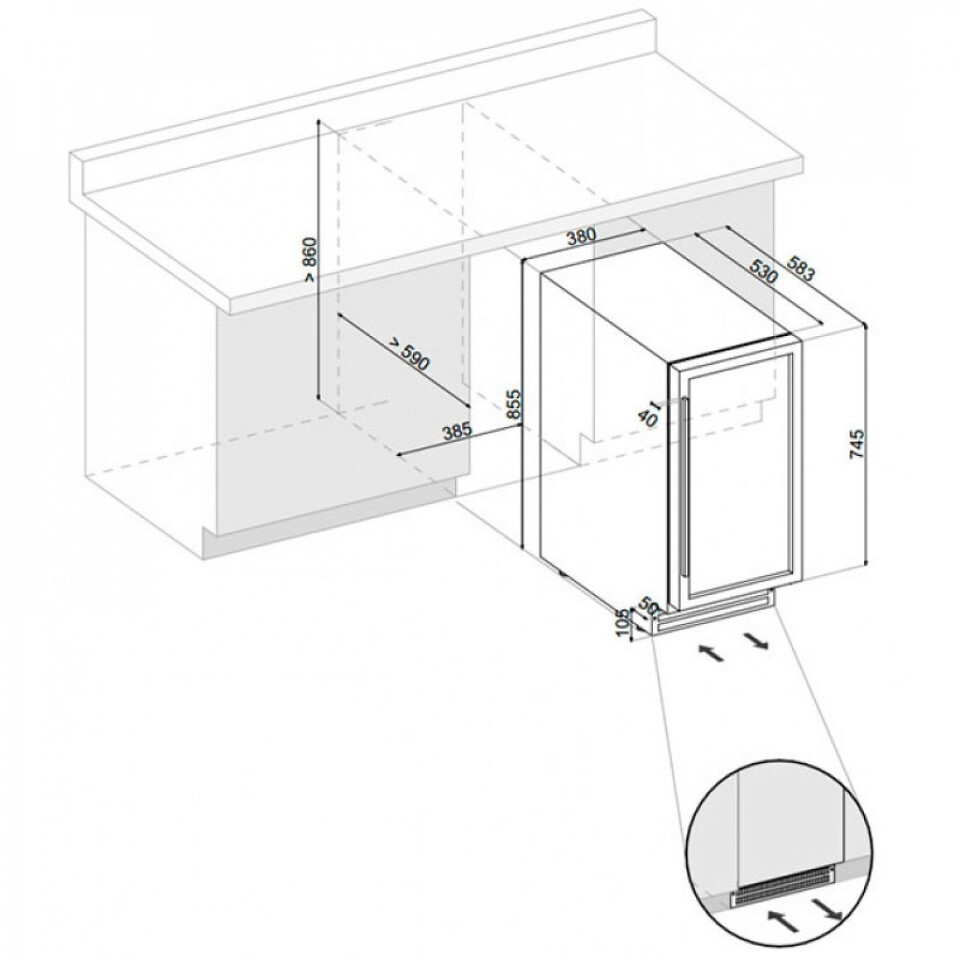 > 860
> 590
385
855
380
530
583
40
745
105
50