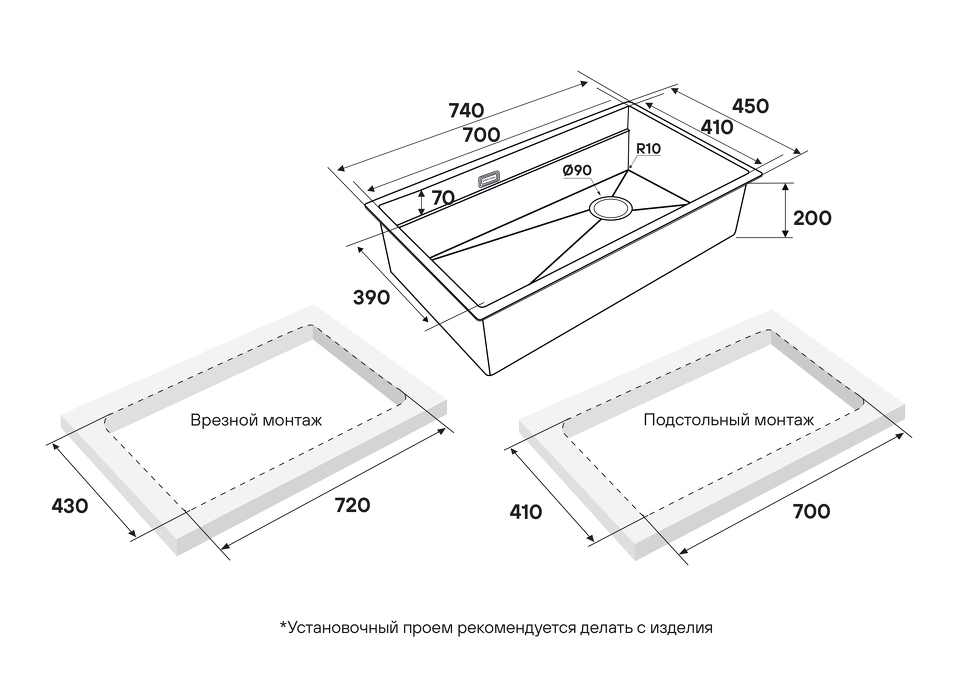 740
700
450
410
R10
Ø90
70
200
390

Врезной монтаж
430
720

Подстольный монтаж
410
700

*Установочный проем рекомендуется делать с изделия