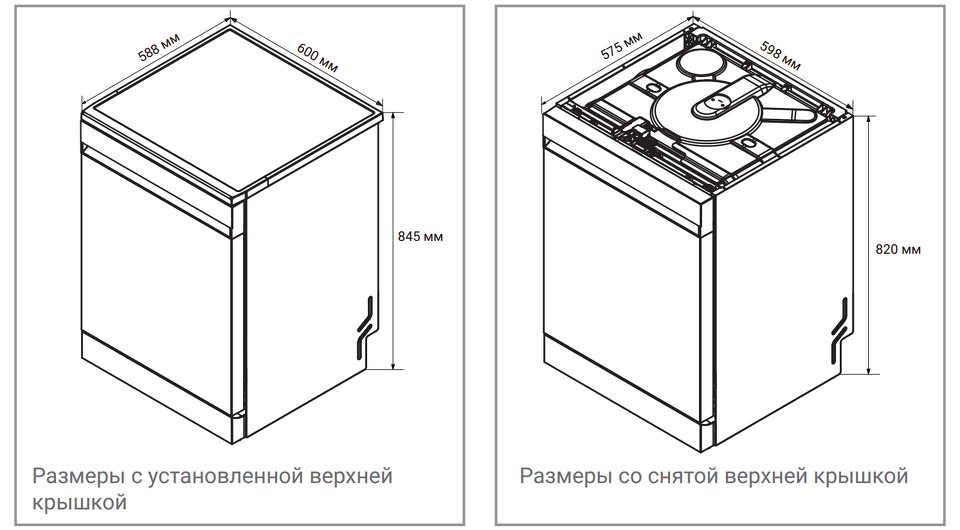 588 мм
600 мм
845 мм

Размеры с установленной верхней крышкой

575 мм
598 мм
820 мм

Размеры со снятой верхней крышкой