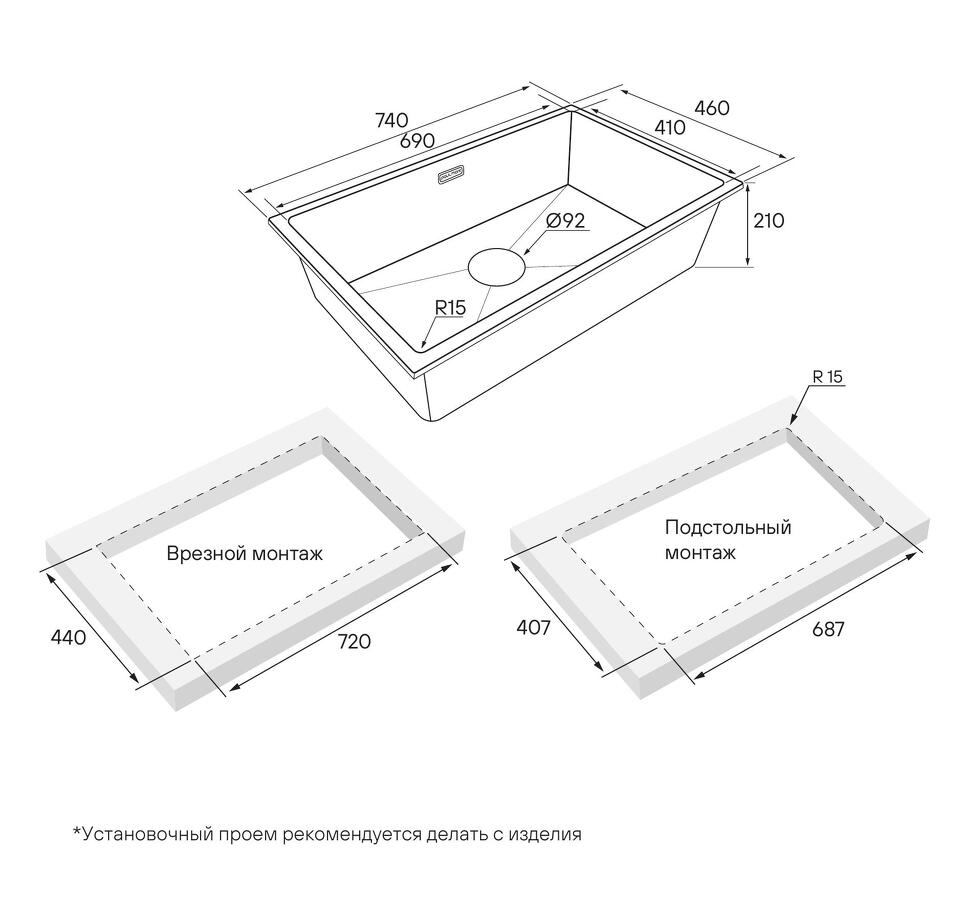 740
690
460
410
210
Ø92
R15

R 15

Врезной монтаж
440
720

Подстольный монтаж
407
687

*Установочный проем рекомендуется делать с изделия