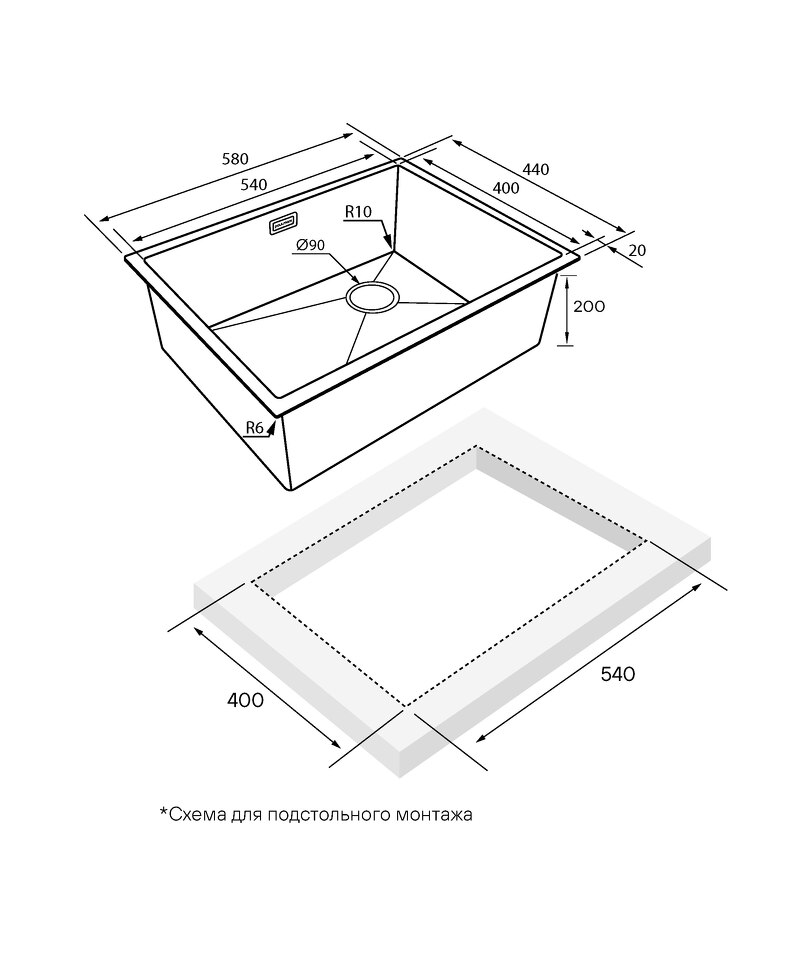 580
540
440
400
R10
Ø90
20
200
R6
400
540
*Схема для подстольного монтажа