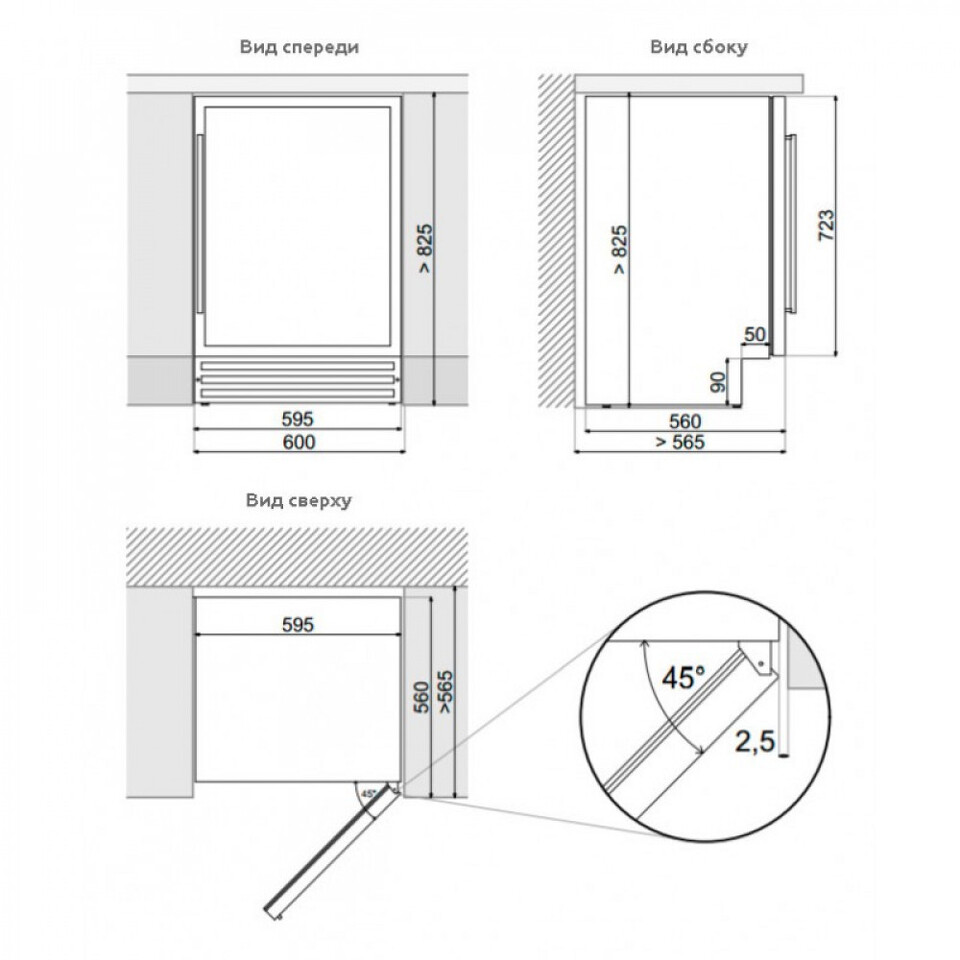 Вид спереди

> 825

595

600

Вид сбоку

> 825

723

50

90

560

> 565

Вид сверху

595

560

>565

45°

45°

2,5