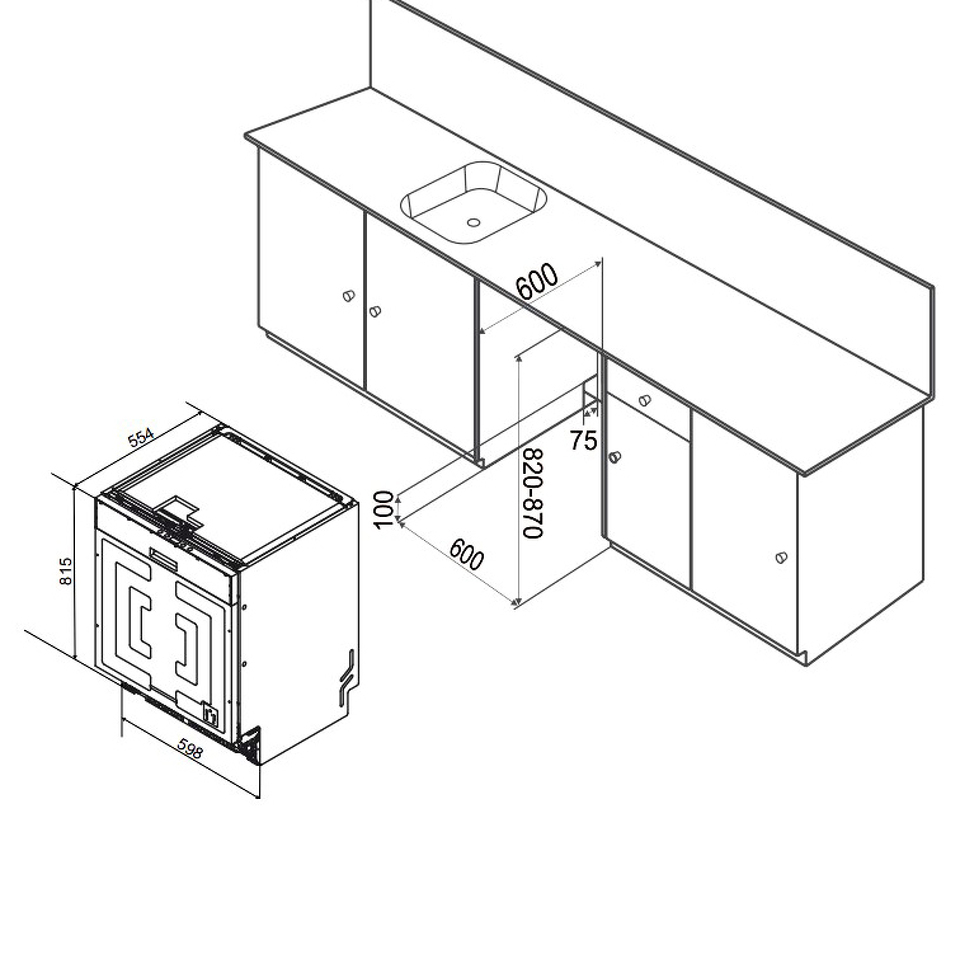 600
75
820-870
100
600
554
815
598