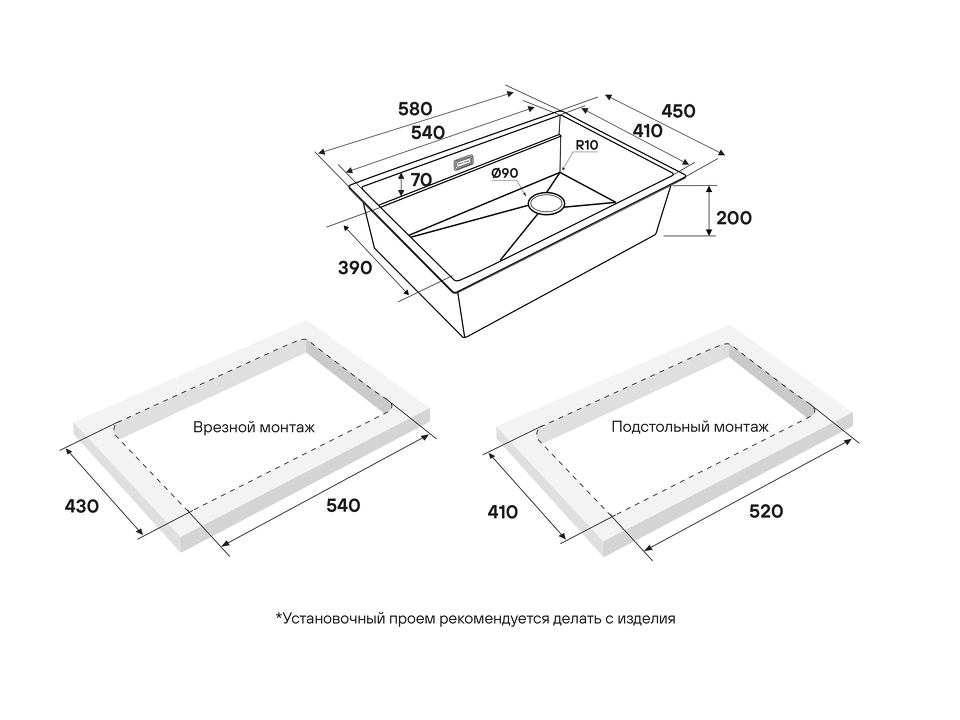 580
540
450
410
R10
70
Ø90
200
390

Врезной монтаж
430
540

Подстольный монтаж
410
520

*Установочный проем рекомендуется делать с изделия