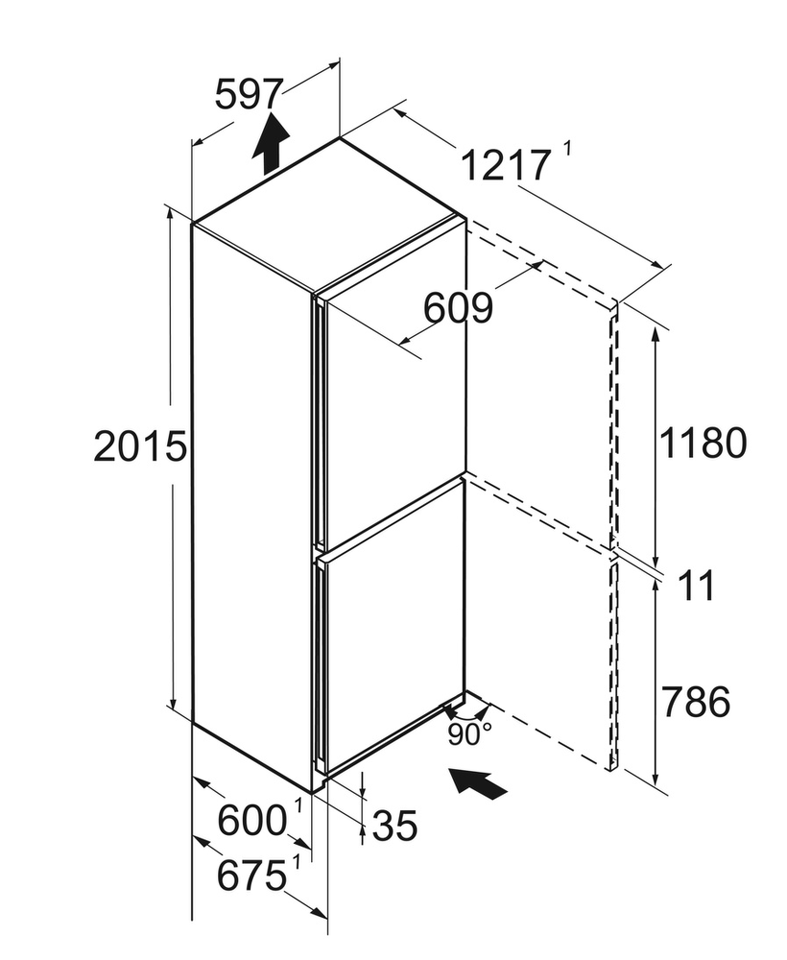 597
1217 $^1$
609
2015
1180
11
786
90°
600 $^1$
35
675 $^1$