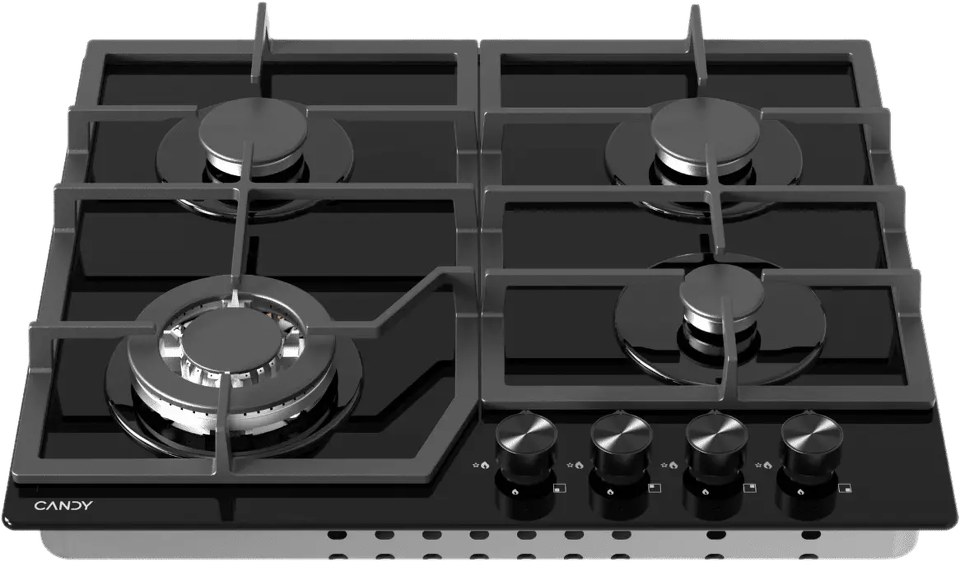 CANDY